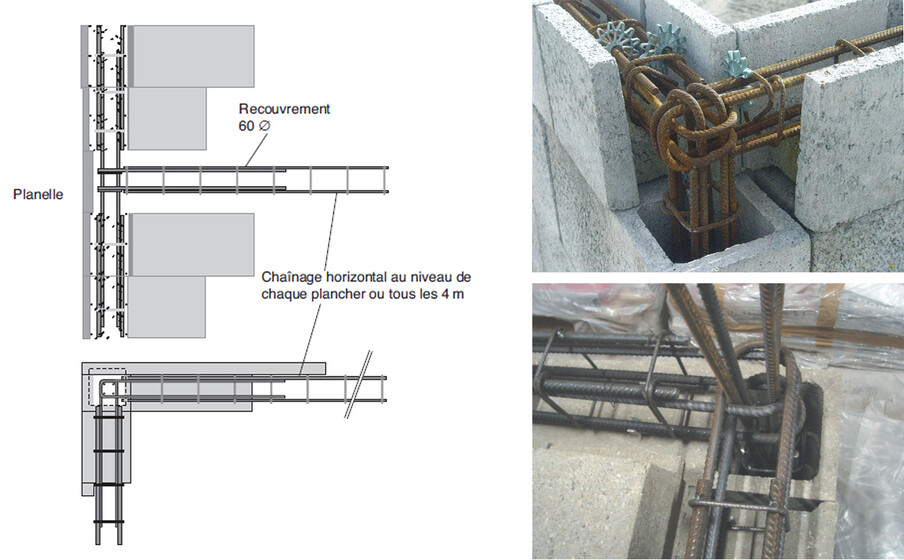 Recouvrement
60 ∅

Planelle

Chaînage horizontal au niveau de chaque plancher ou tous les 4 m